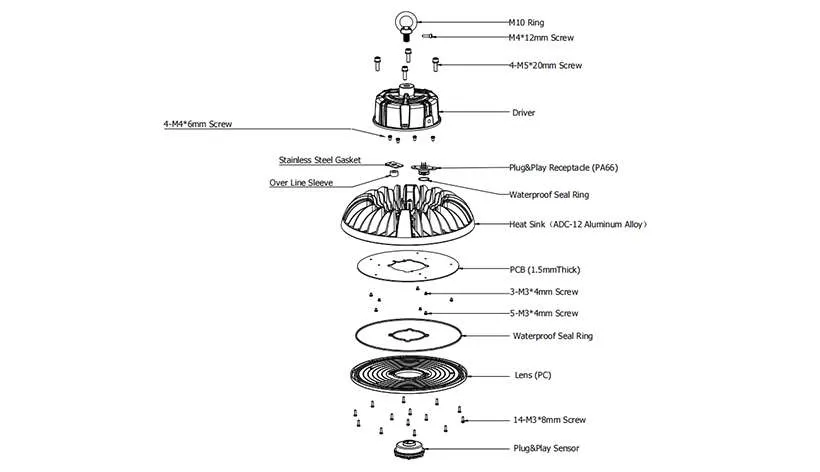 M10 Ring
M4*12mm Screw
4-M5*20mm Screw
Driver
4-M4*6mm Screw
Stainless Steel Gasket
Plug&Play Receptacle (PA66)
Over Line Sleeve
Waterproof Seal Ring
Heat Sink（ADC-12 Aluminum Alloy）
PCB (1.5mmThick)
3-M3*4mm Screw
5-M3*4mm Screw
Waterproof Seal Ring
Lens (PC)
14-M3*8mm Screw
Plug&Play Sensor